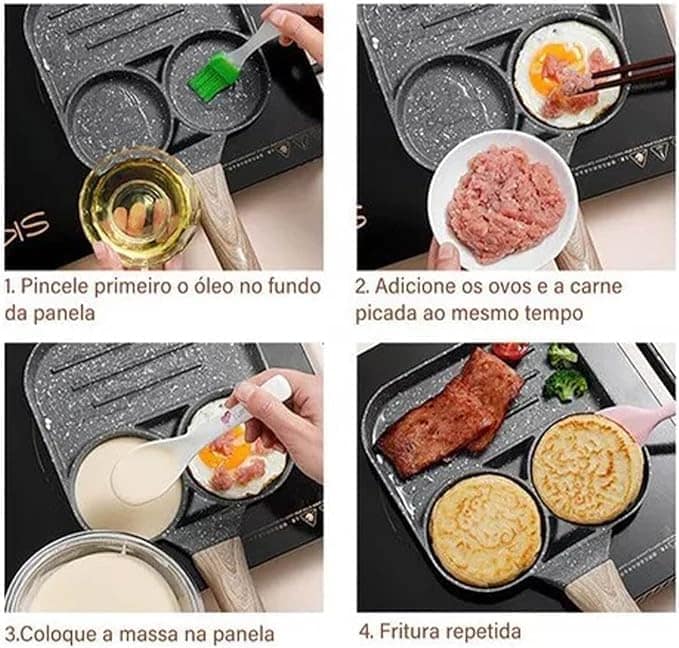 1. Pincele primeiro o óleo no fundo da panela

2. Adicione os ovos e a carne picada ao mesmo tempo

3.Coloque a massa na panela

4. Fritura repetida