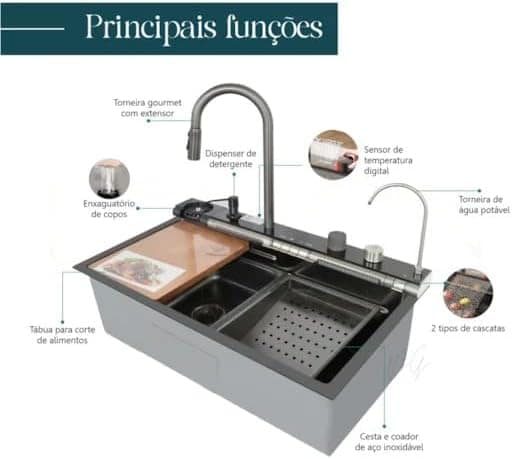 Principais funções

Torneira gourmet com extensor

Dispenser de detergente

Sensor de temperatura digital

Enxaguatório de copos

Torneira de água potável

Tábua para corte de alimentos

2 tipos de cascatas

Cesta e coador de aço inoxidável