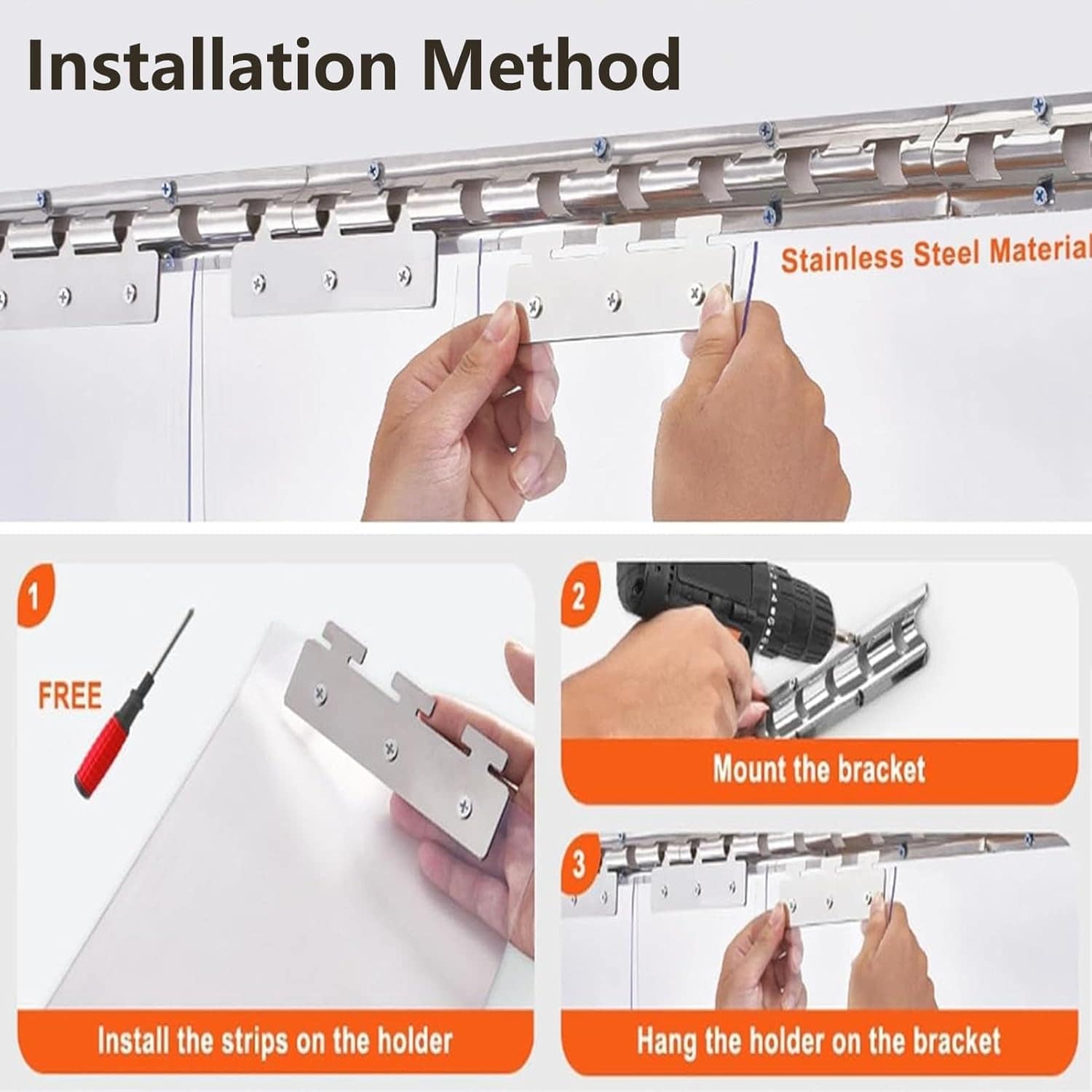 Installation Method

Stainless Steel Material

1

FREE

Install the strips on the holder

2

Mount the bracket

3

Hang the holder on the bracket