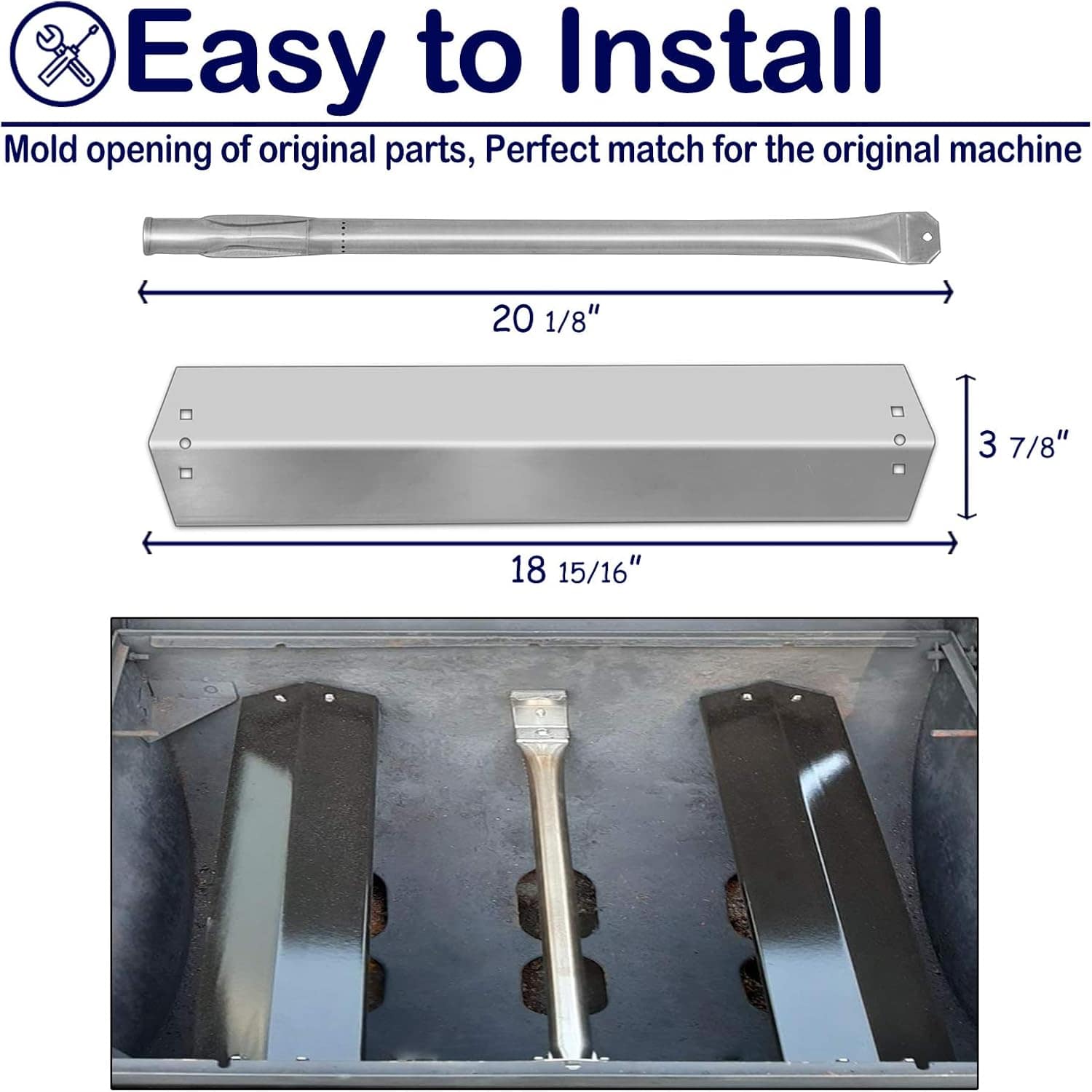 Easy to Install

Mold opening of original parts, Perfect match for the original machine

20 1/8"

3 7/8"

18 15/16"