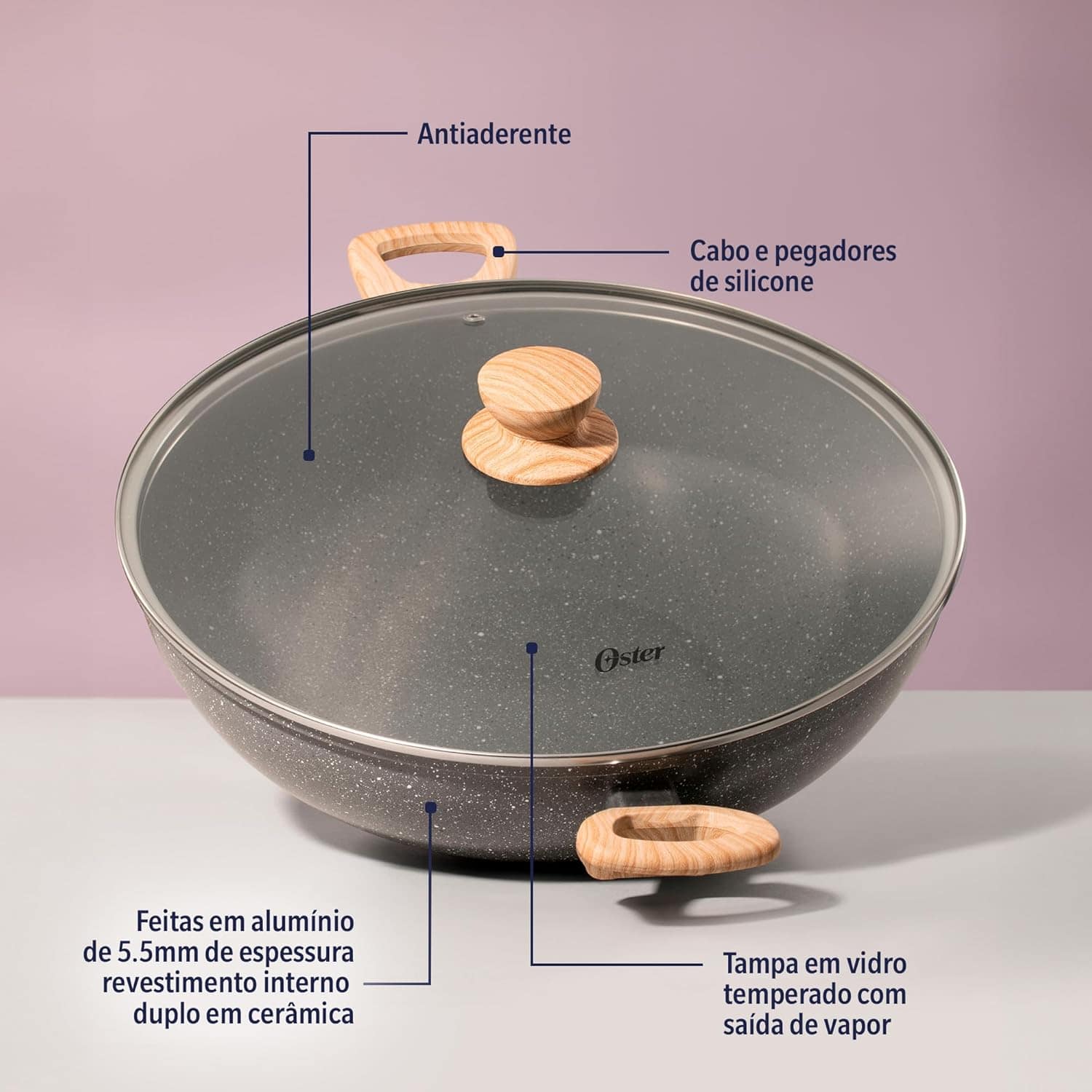 Antiaderente

Cabo e pegadores de silicone

Oster

Feitas em alumínio de 5.5mm de espessura revestimento interno duplo em cerâmica

Tampa em vidro temperado com saída de vapor