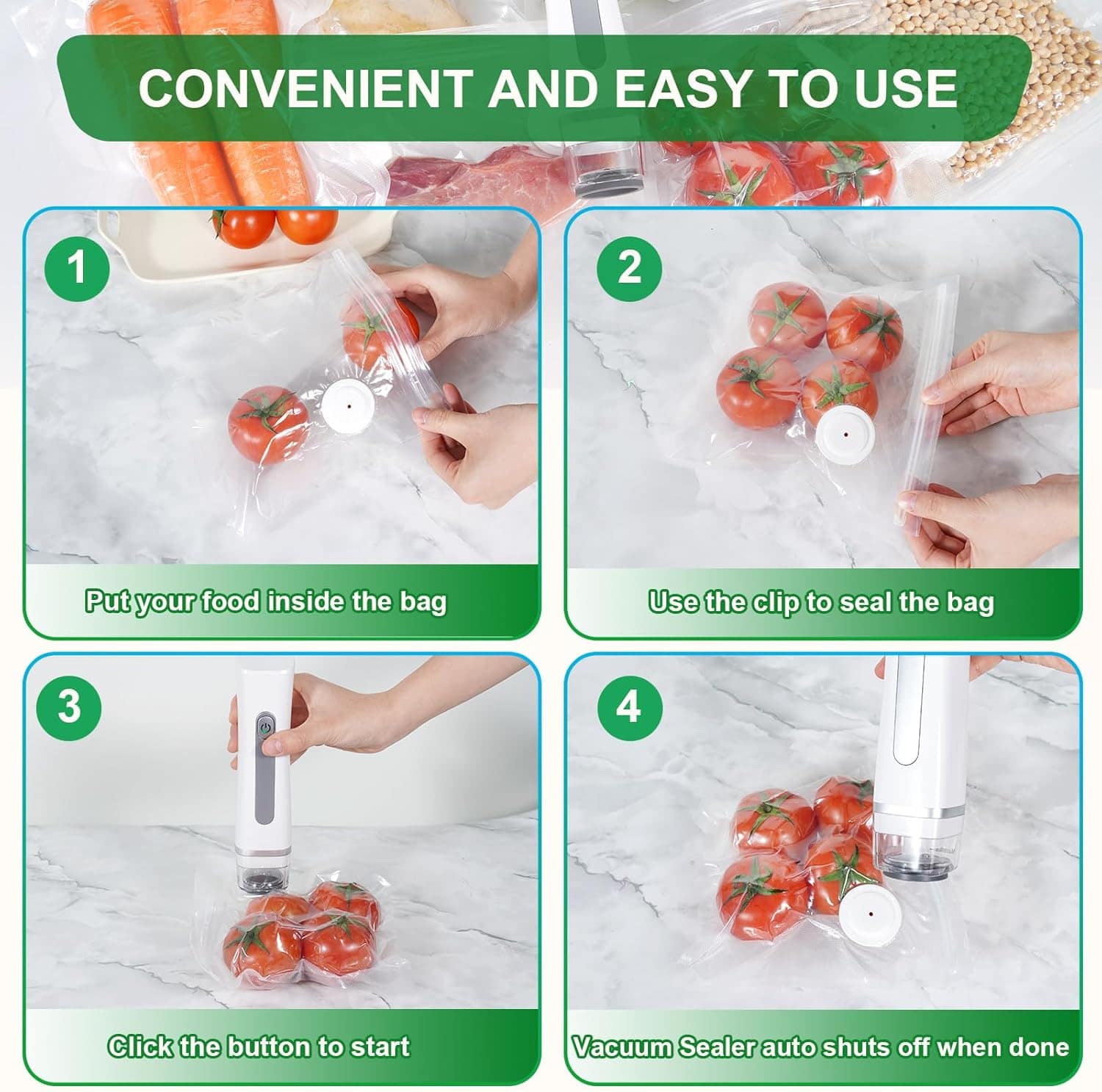 CONVENIENT AND EASY TO USE

1

Put your food inside the bag

2

Use the clip to seal the bag

3

Click the button to start

4

Vacuum Sealer auto shuts off when done