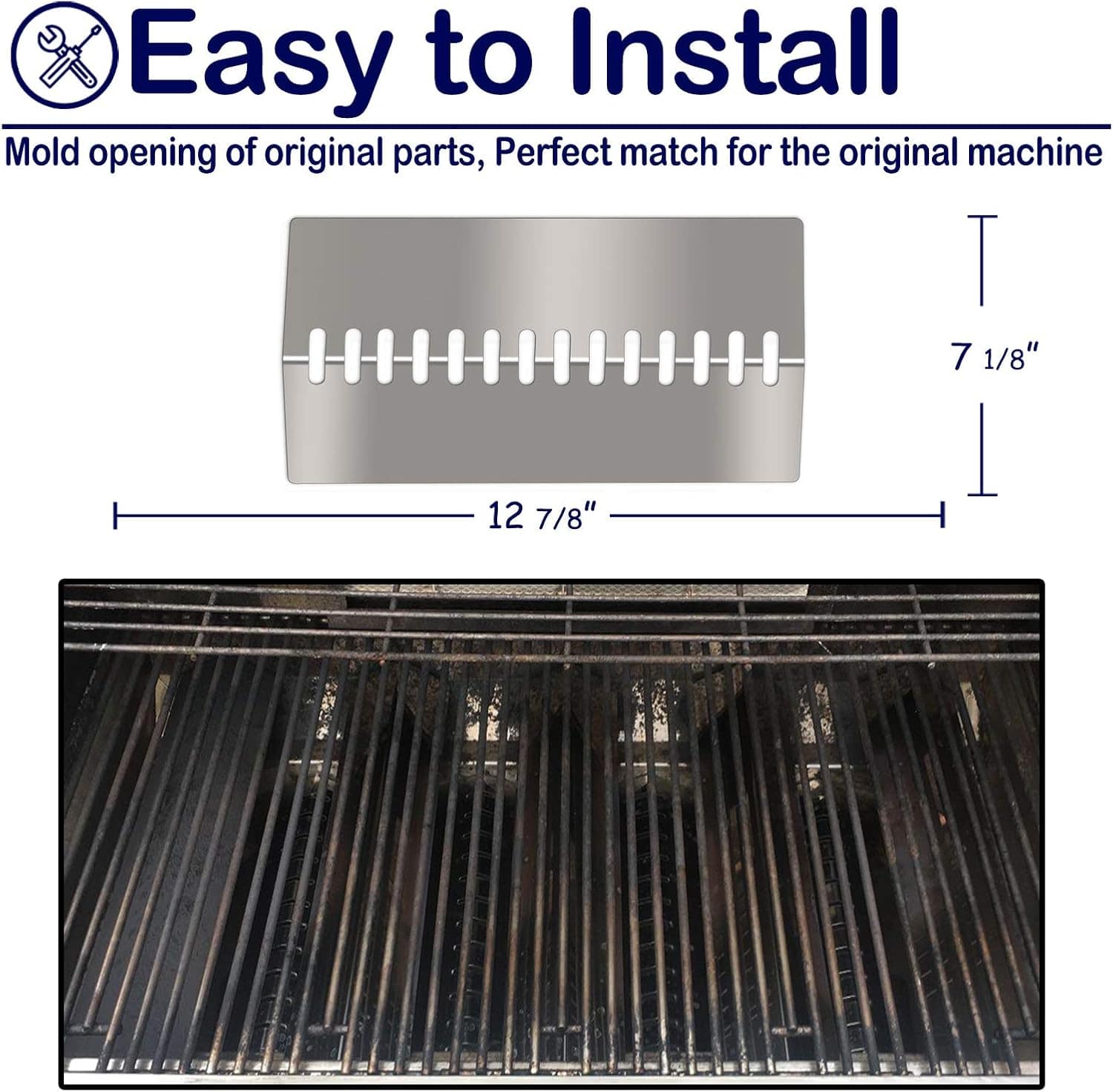 Easy to Install

Mold opening of original parts, Perfect match for the original machine

7 1/8"

12 7/8"