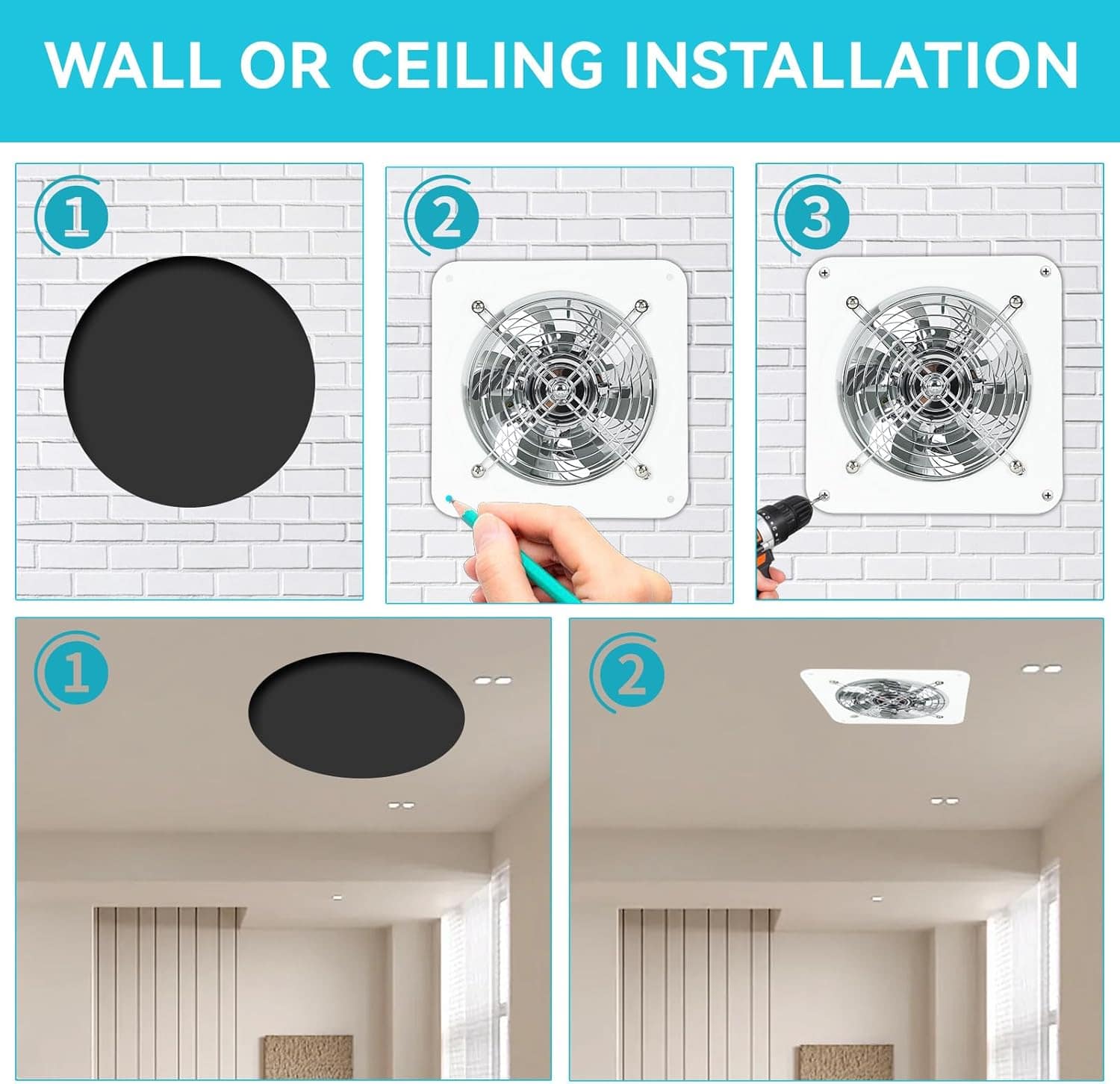 WALL OR CEILING INSTALLATION

1

2

3

1

2