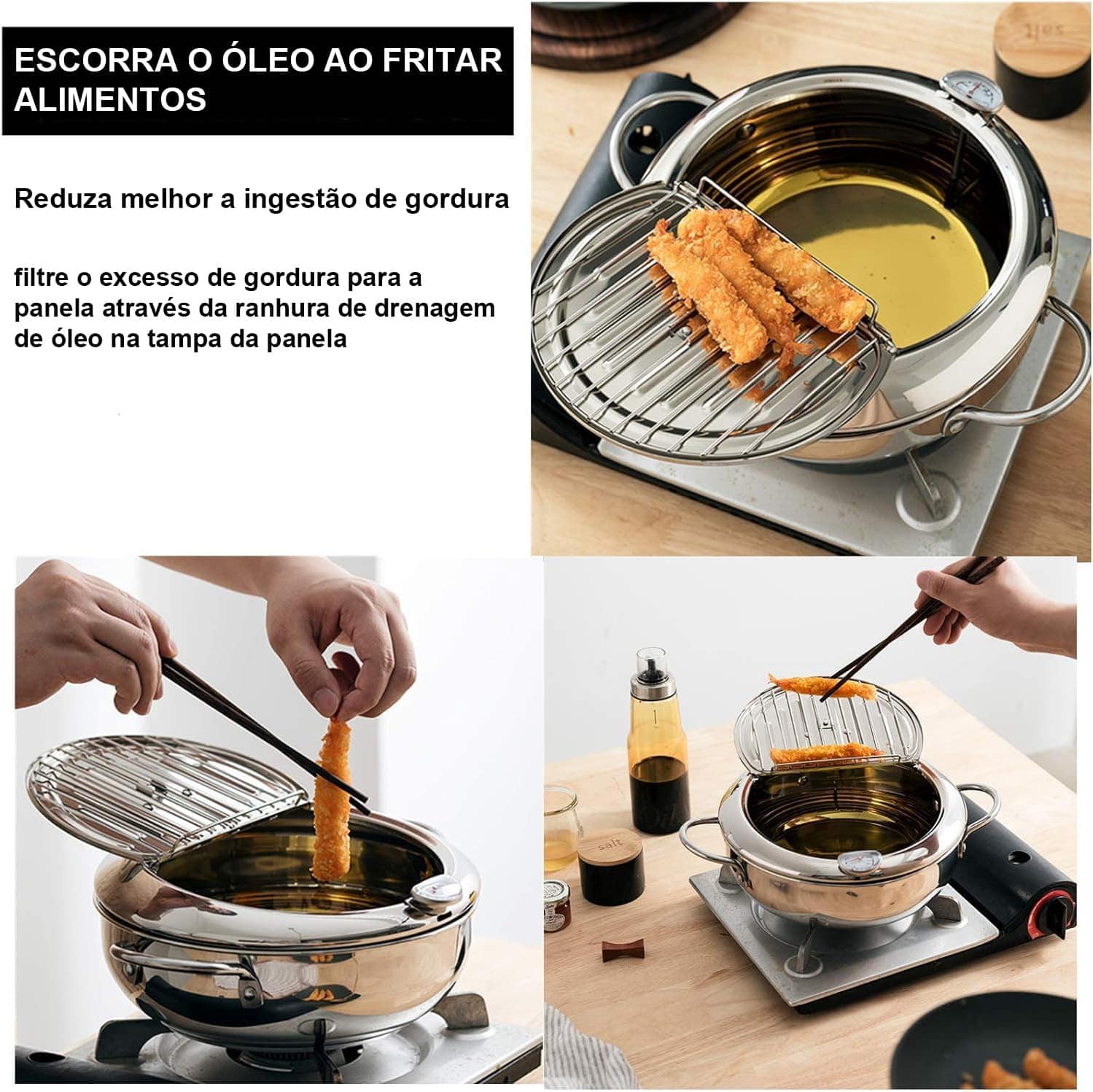 ESCORRA O ÓLEO AO FRITAR ALIMENTOS

Reduza melhor a ingestão de gordura

filtre o excesso de gordura para a panela através da ranhura de drenagem de óleo na tampa da panela

salt

salt