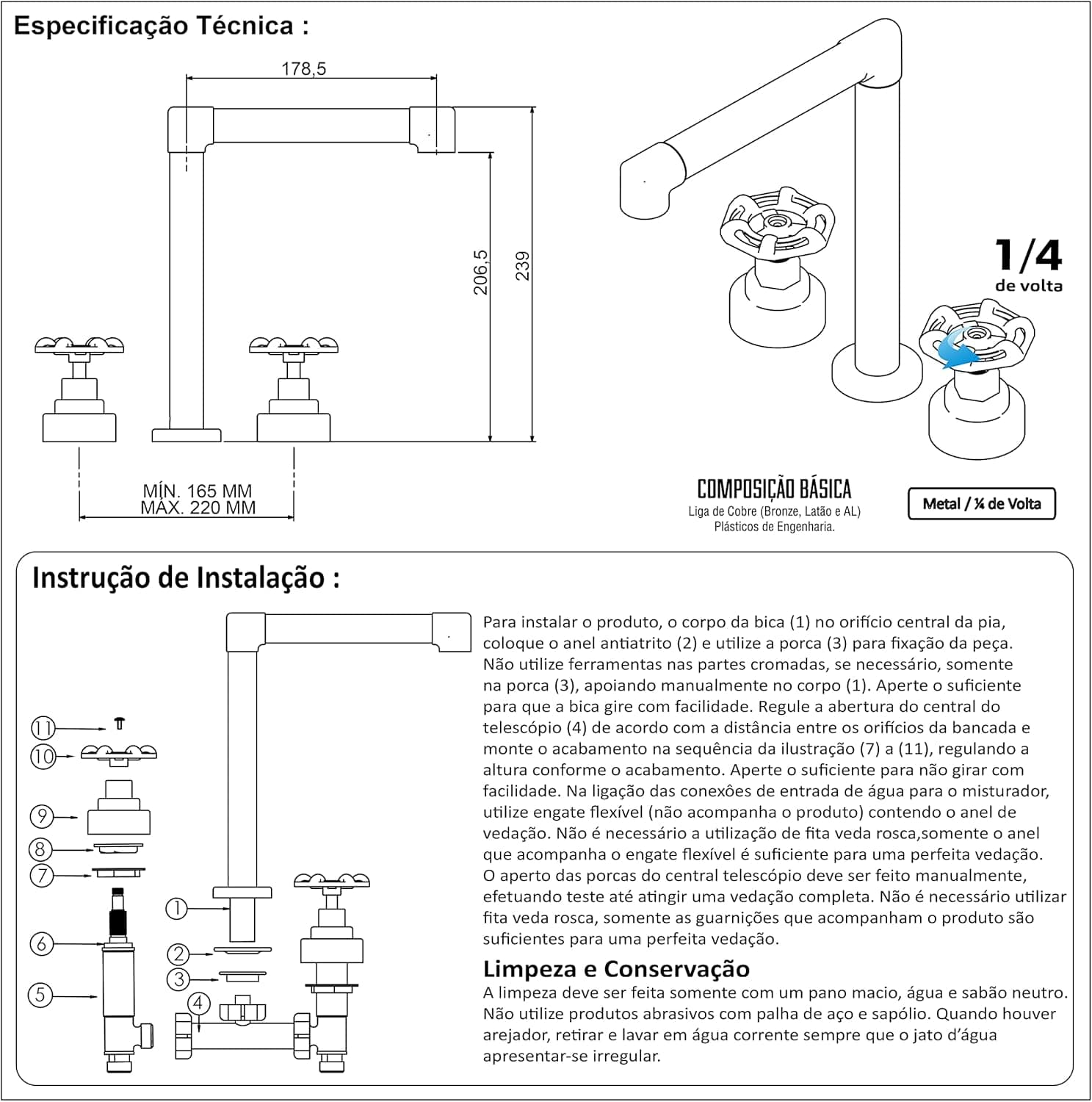 Especificação Técnica :

178,5

206,5

239

MÍN. 165 MM
MÁX. 220 MM

1/4
de volta

COMPOSIÇÃO BÁSICA
Liga de Cobre (Bronze, Latão e AL)
Plásticos de Engenharia.

Metal / ¼ de Volta

Instrução de Instalação :

11
10
9
8
7
6
5
1
2
3
4

Para instalar o produto, o corpo da bica (1) no orifício central da pia, coloque o anel antiatrito (2) e utilize a porca (3) para fixação da peça. Não utilize ferramentas nas partes cromadas, se necessário, somente na porca (3), apoiando manualmente no corpo (1). Aperte o suficiente para que a bica gire com facilidade. Regule a abertura do central do telescópio (4) de acordo com a distância entre os orifícios da bancada e monte o acabamento na sequência da ilustração (7) a (11), regulando a altura conforme o acabamento. Aperte o suficiente para não girar com facilidade. Na ligação das conexões de entrada de água para o misturador, utilize engate flexível (não acompanha o produto) contendo o anel de vedação. Não é necessário a utilização de fita veda rosca,somente o anel que acompanha o engate flexível é suficiente para uma perfeita vedação. O aperto das porcas do central telescópio deve ser feito manualmente, efetuando teste até atingir uma vedação completa. Não é necessário utilizar fita veda rosca, somente as guarnições que acompanham o produto são suficientes para uma perfeita vedação.

Limpeza e Conservação
A limpeza deve ser feita somente com um pano macio, água e sabão neutro. Não utilize produtos abrasivos com palha de aço e sapólio. Quando houver arejador, retirar e lavar em água corrente sempre que o jato d'água apresentar-se irregular.