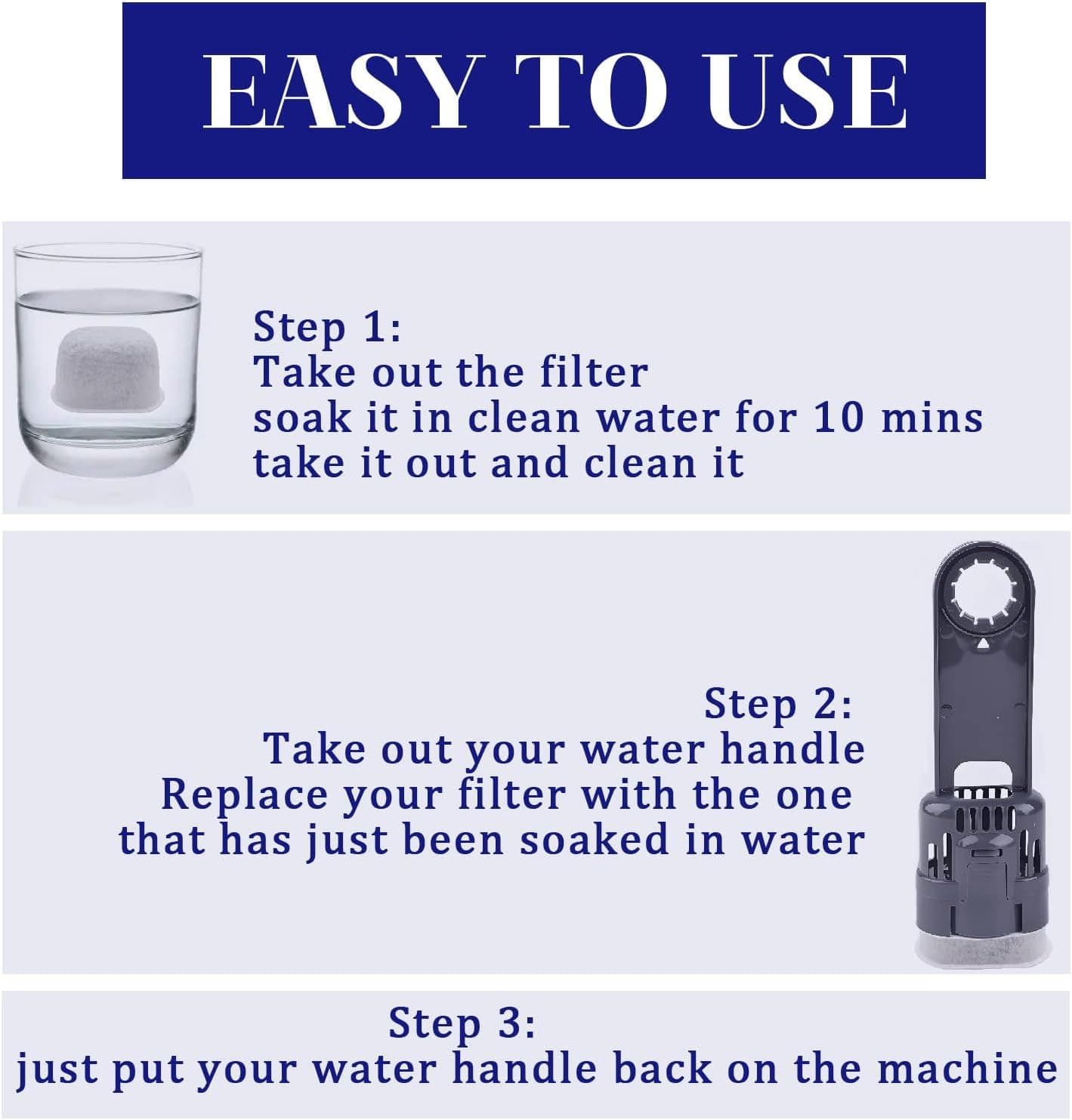 EASY TO USE

Step 1:
Take out the filter
soak it in clean water for 10 mins
take it out and clean it

Step 2:
Take out your water handle
Replace your filter with the one
that has just been soaked in water

Step 3:
just put your water handle back on the machine