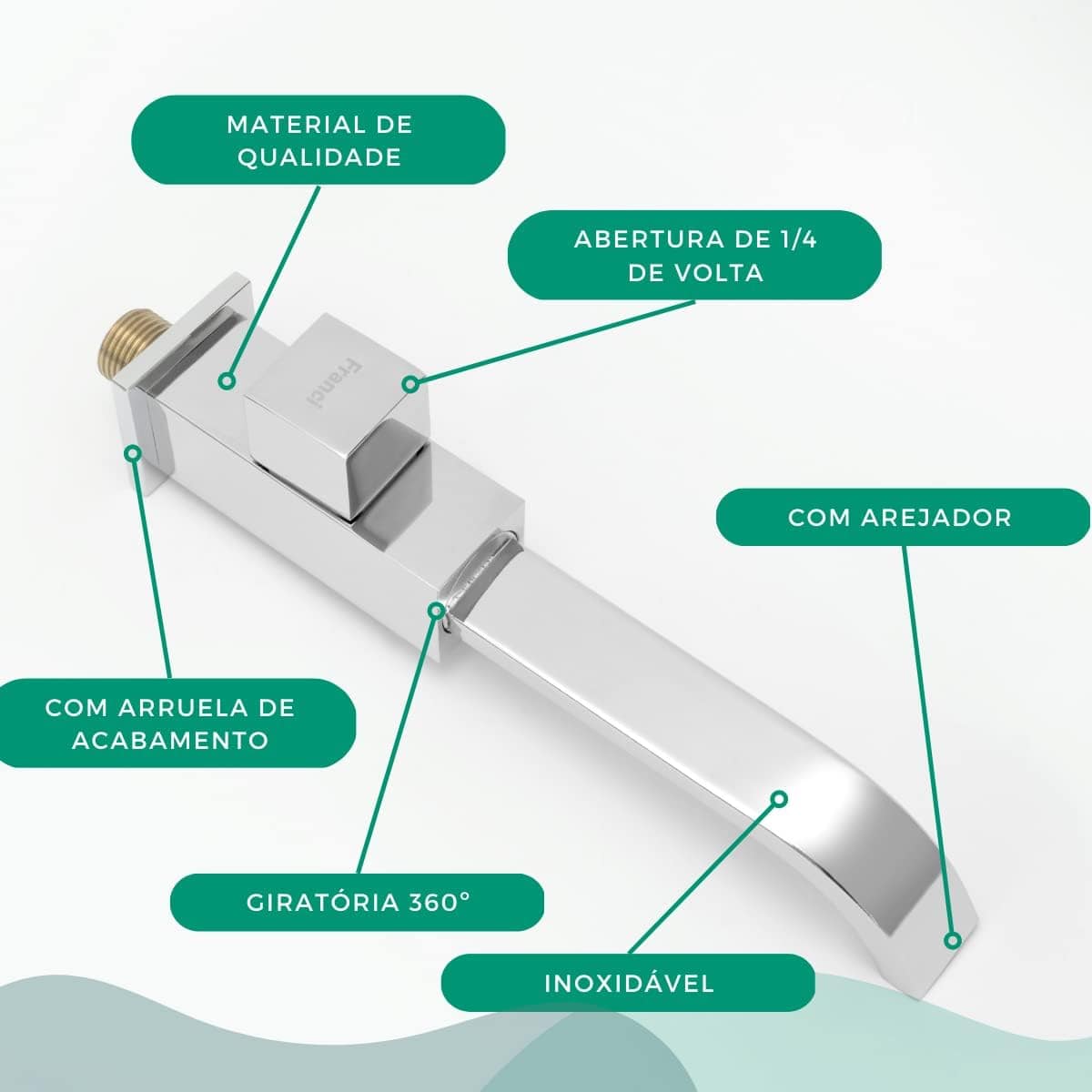 MATERIAL DE QUALIDADE

ABERTURA DE 1/4 DE VOLTA

Franci

COM AREJADOR

COM ARRUELA DE ACABAMENTO

GIRATÓRIA 360°

INOXIDÁVEL