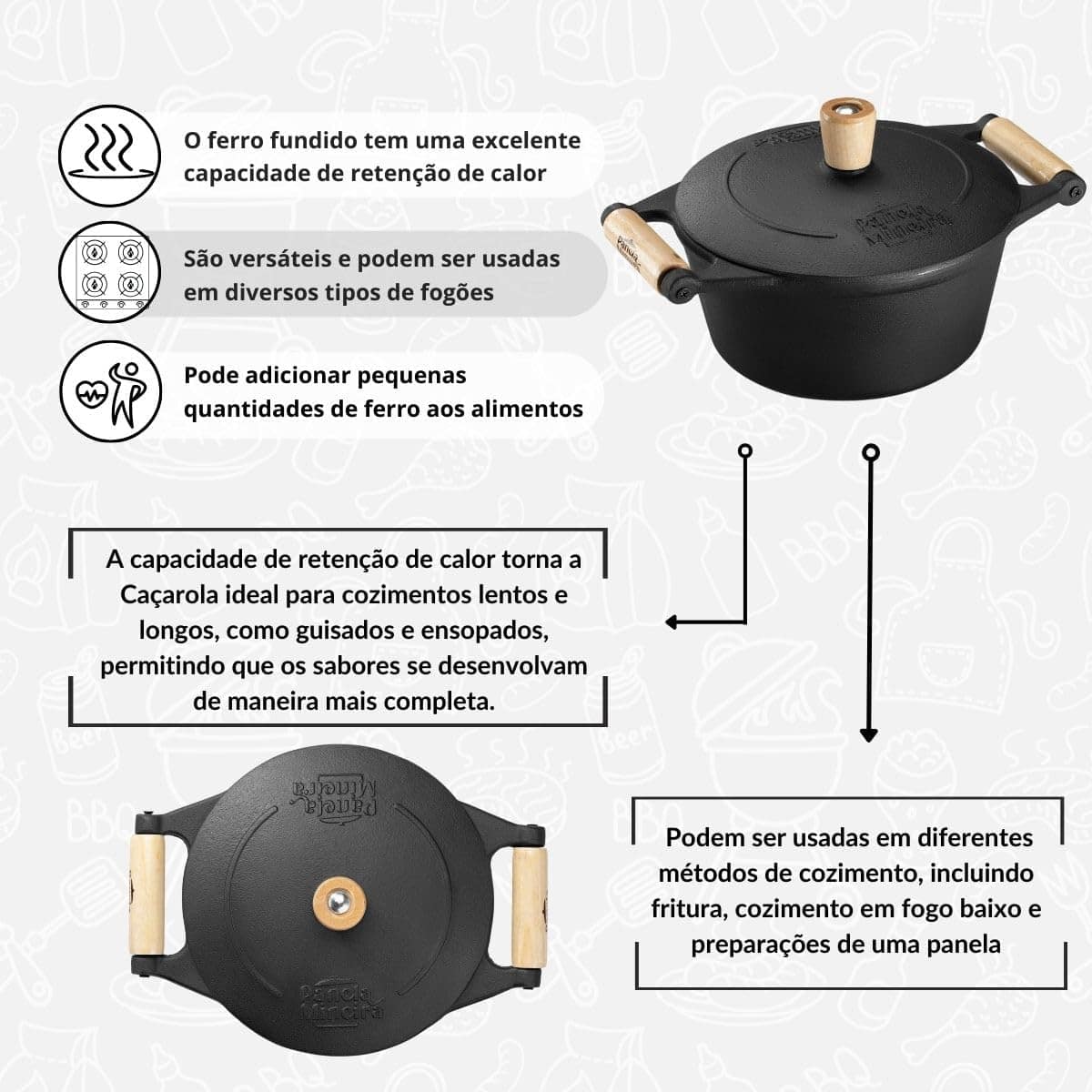 O ferro fundido tem uma excelente capacidade de retenção de calor

São versáteis e podem ser usadas em diversos tipos de fogões

Pode adicionar pequenas quantidades de ferro aos alimentos

Panela Mineira

Panela Mineira

A capacidade de retenção de calor torna a Caçarola ideal para cozimentos lentos e longos, como guisados e ensopados, permitindo que os sabores se desenvolvam de maneira mais completa.

Panela Mineira

Panela Mineira

Podem ser usadas em diferentes métodos de cozimento, incluindo fritura, cozimento em fogo baixo e preparações de uma panela