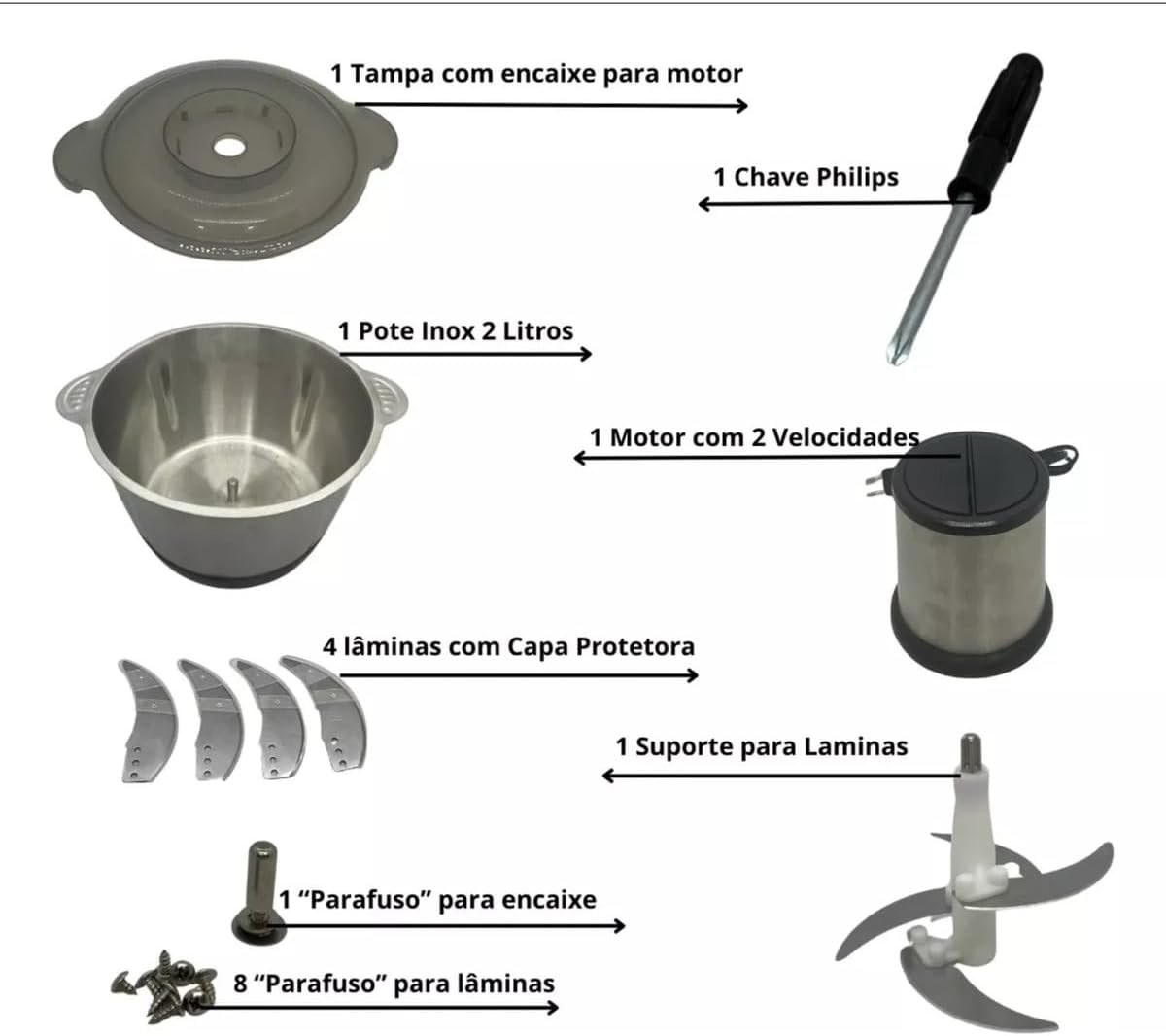 1 Tampa com encaixe para motor

1 Chave Philips

1 Pote Inox 2 Litros

1 Motor com 2 Velocidades

4 lâminas com Capa Protetora

1 Suporte para Laminas

1 “Parafuso” para encaixe

8 “Parafuso” para lâminas