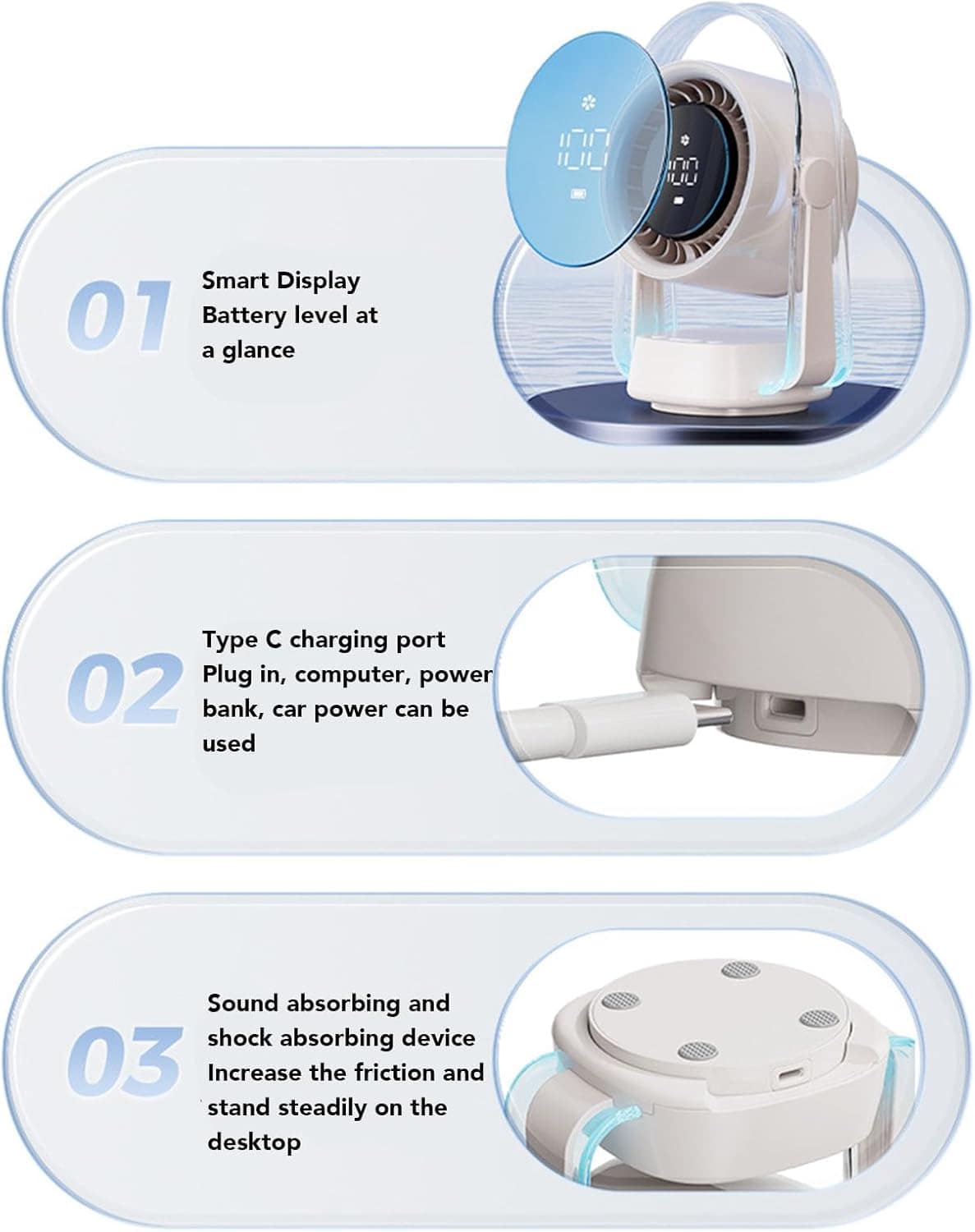 100

100

01

Smart Display
Battery level at a glance

02

Type C charging port
Plug in, computer, power bank, car power can be used

03

Sound absorbing and shock absorbing device
Increase the friction and stand steadily on the desktop