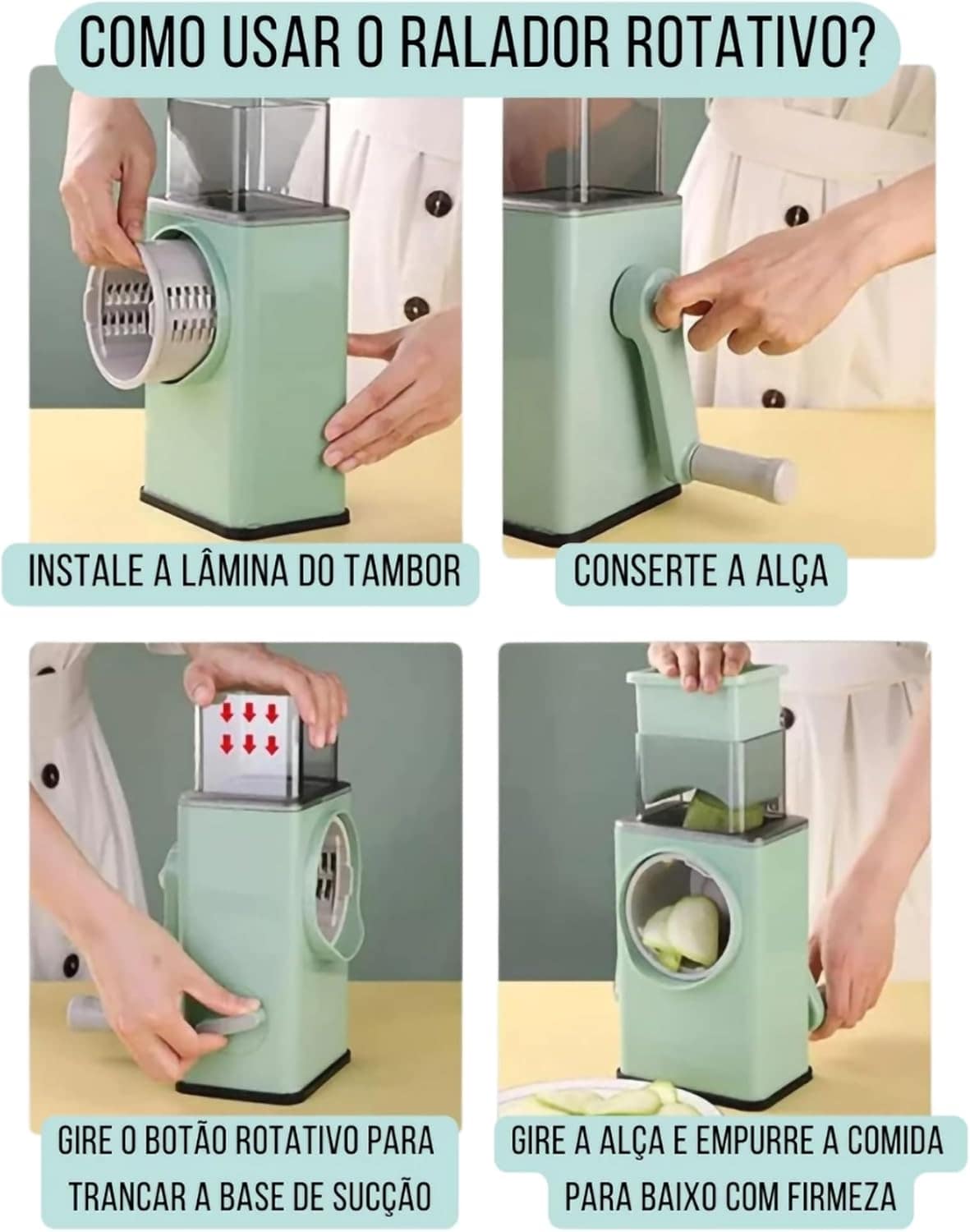 COMO USAR O RALADOR ROTATIVO?

INSTALE A LÂMINA DO TAMBOR

CONSERTE A ALÇA

GIRE O BOTÃO ROTATIVO PARA TRANCAR A BASE DE SUCÇÃO

GIRE A ALÇA E EMPURRE A COMIDA PARA BAIXO COM FIRMEZA