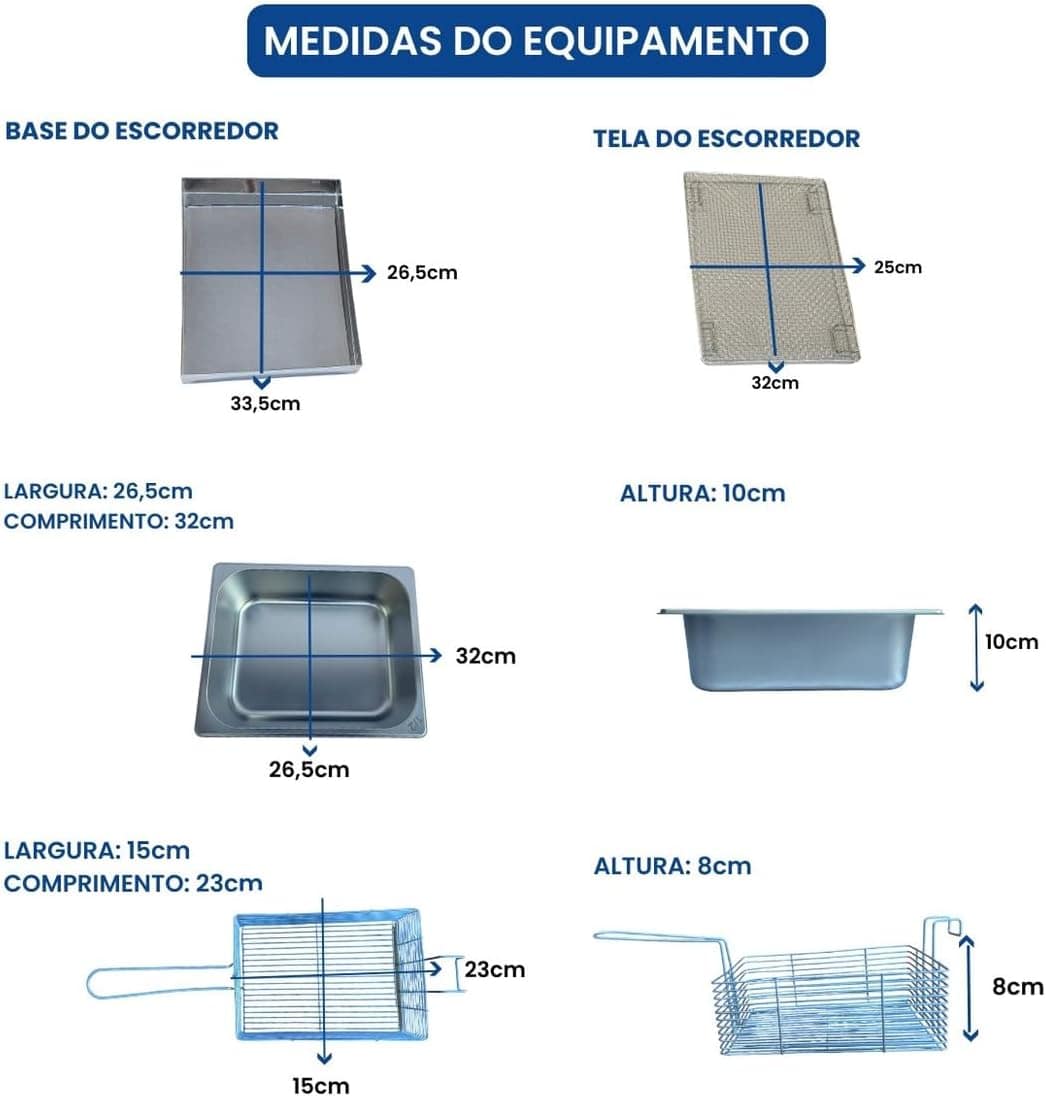 MEDIDAS DO EQUIPAMENTO

BASE DO ESCORREDOR

26,5cm

33,5cm

TELA DO ESCORREDOR

25cm

32cm

LARGURA: 26,5cm
COMPRIMENTO: 32cm

32cm

26,5cm

ALTURA: 10cm

10cm

LARGURA: 15cm
COMPRIMENTO: 23cm

23cm

15cm

ALTURA: 8cm

8cm