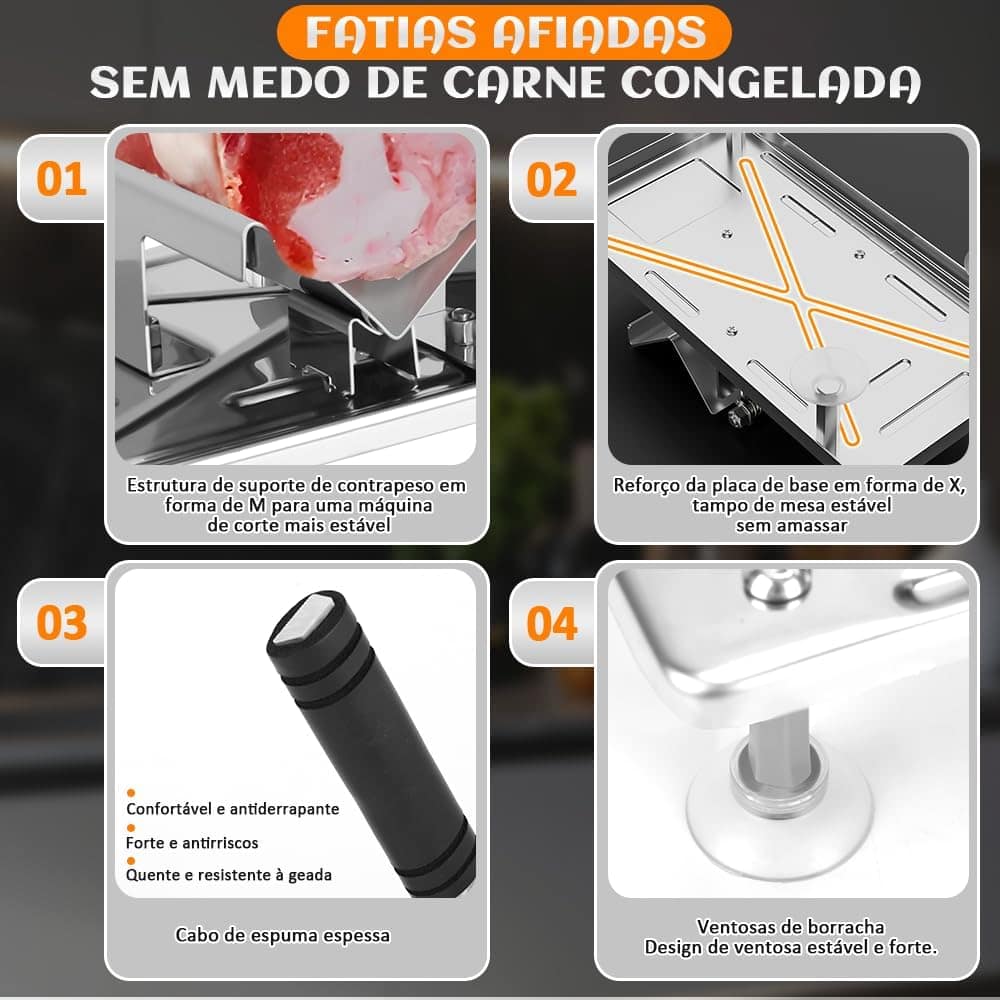 FATIAS AFIADAS
SEM MEDO DE CARNE CONGELADA

01

Estrutura de suporte de contrapeso em forma de M para uma máquina de corte mais estável

02

Reforço da placa de base em forma de X, tampo de mesa estável sem amassar

03

Confortável e antiderrapante
Forte e antirriscos
Quente e resistente à geada

Cabo de espuma espessa

04

Ventosas de borracha
Design de ventosa estável e forte.