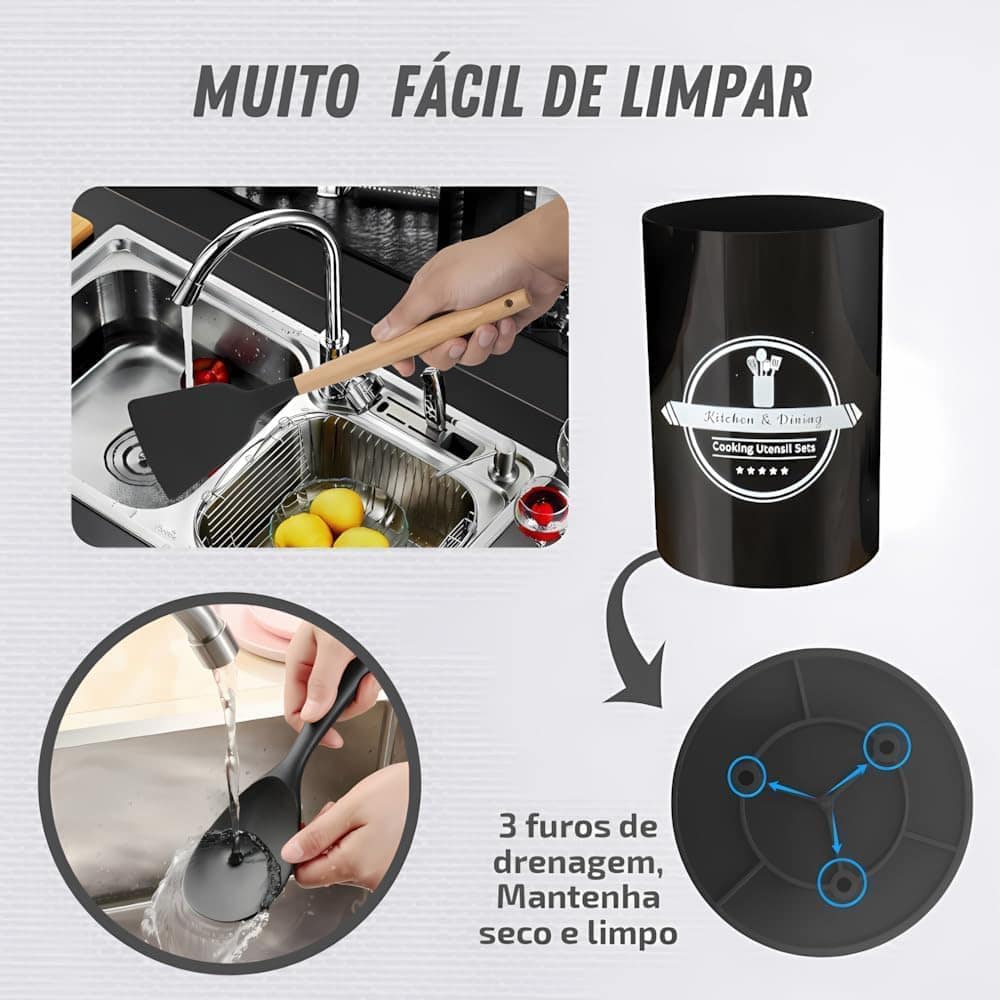 MUITO FÁCIL DE LIMPAR

Kitchen & Dining
Cooking Utensil Sets
★★★★★

3 furos de drenagem, Mantenha seco e limpo